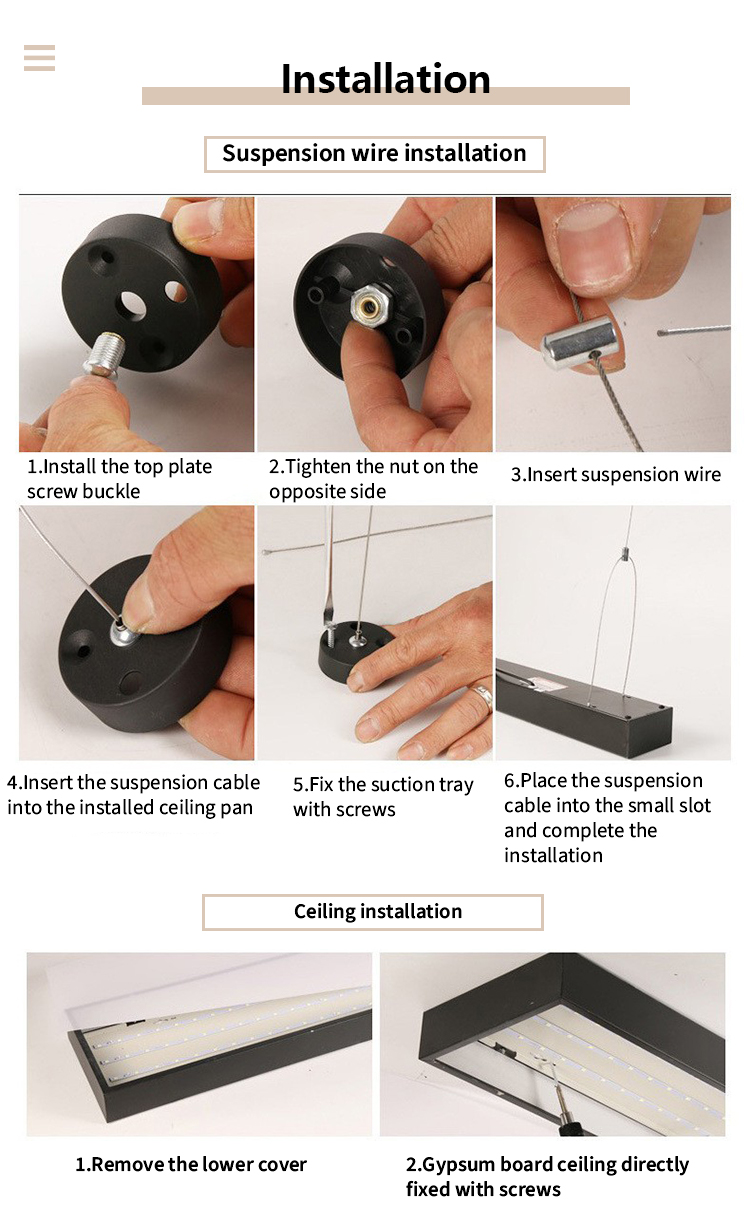 Installation

Suspension wire installation

1.Install the top plate screw buckle

2.Tighten the nut on the opposite side

3.Insert suspension wire

4.Insert the suspension cable into the installed ceiling pan

5.Fix the suction tray with screws

6.Place the suspension cable into the small slot and complete the installation

Ceiling installation

1.Remove the lower cover

2.Gypsum board ceiling directly fixed with screws