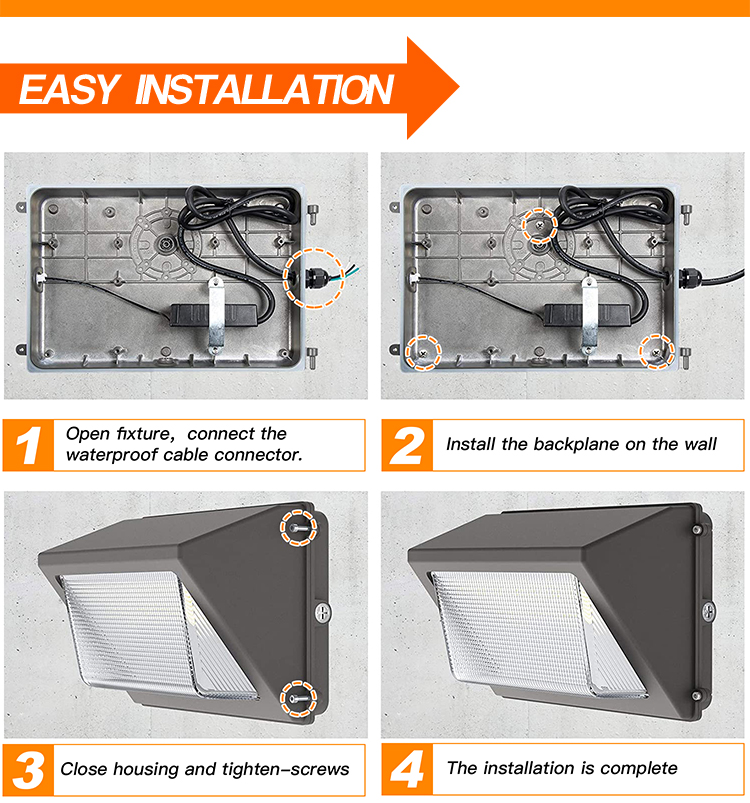 EASY INSTALLATION

1 Open fixture, connect the waterproof cable connector.

2 Install the backplane on the wall

3 Close housing and tighten-screws

4 The installation is complete