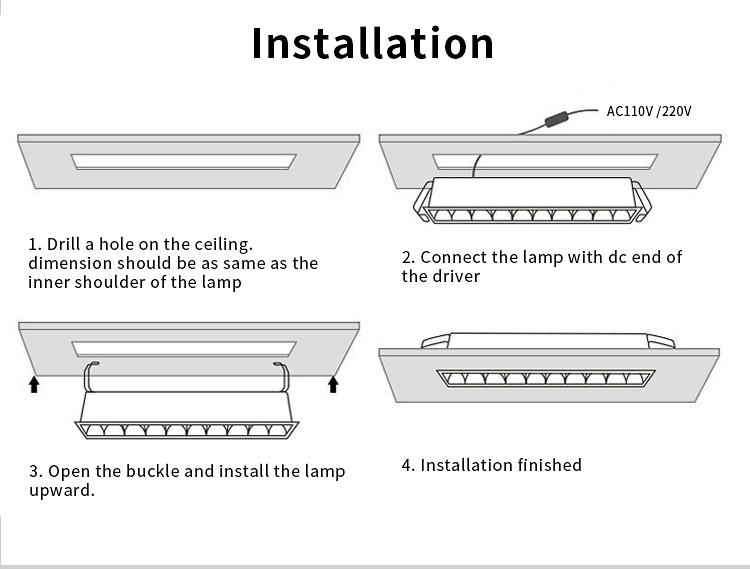 Installation

AC110V /220V

1. Drill a hole on the ceiling. dimension should be as same as the inner shoulder of the lamp

2. Connect the lamp with dc end of the driver

3. Open the buckle and install the lamp upward.

4. Installation finished