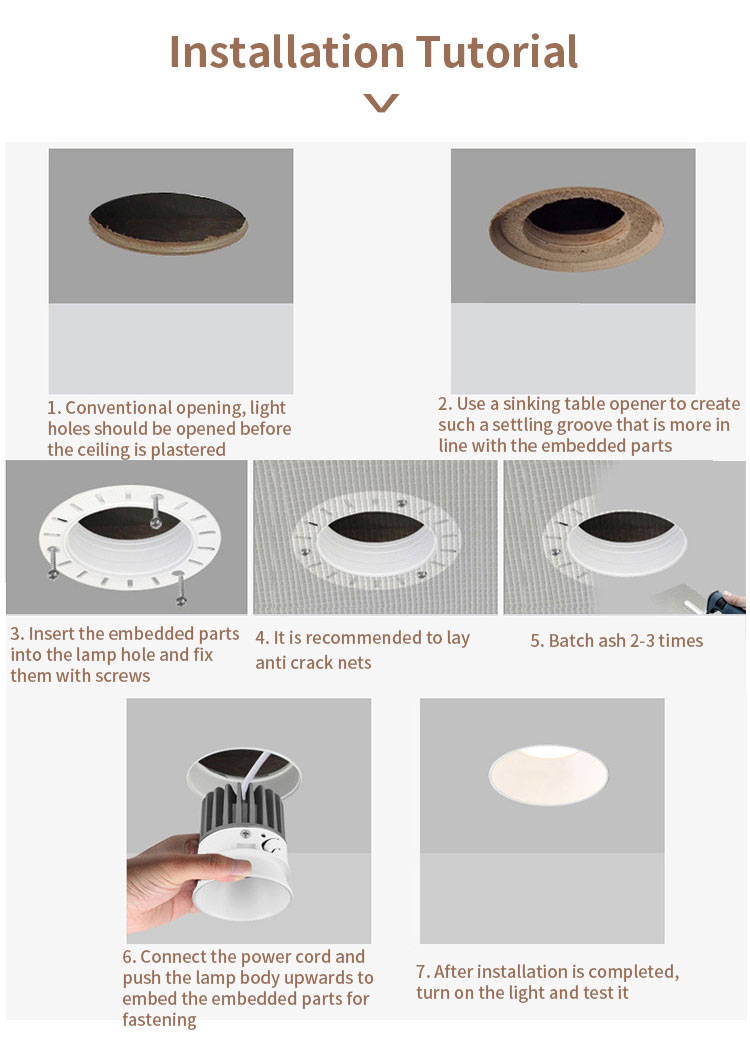 Installation Tutorial

1. Conventional opening, light holes should be opened before the ceiling is plastered

2. Use a sinking table opener to create such a settling groove that is more in line with the embedded parts

3. Insert the embedded parts into the lamp hole and fix them with screws

4. It is recommended to lay anti crack nets

5. Batch ash 2-3 times

6. Connect the power cord and push the lamp body upwards to embed the embedded parts for fastening

7. After installation is completed, turn on the light and test it