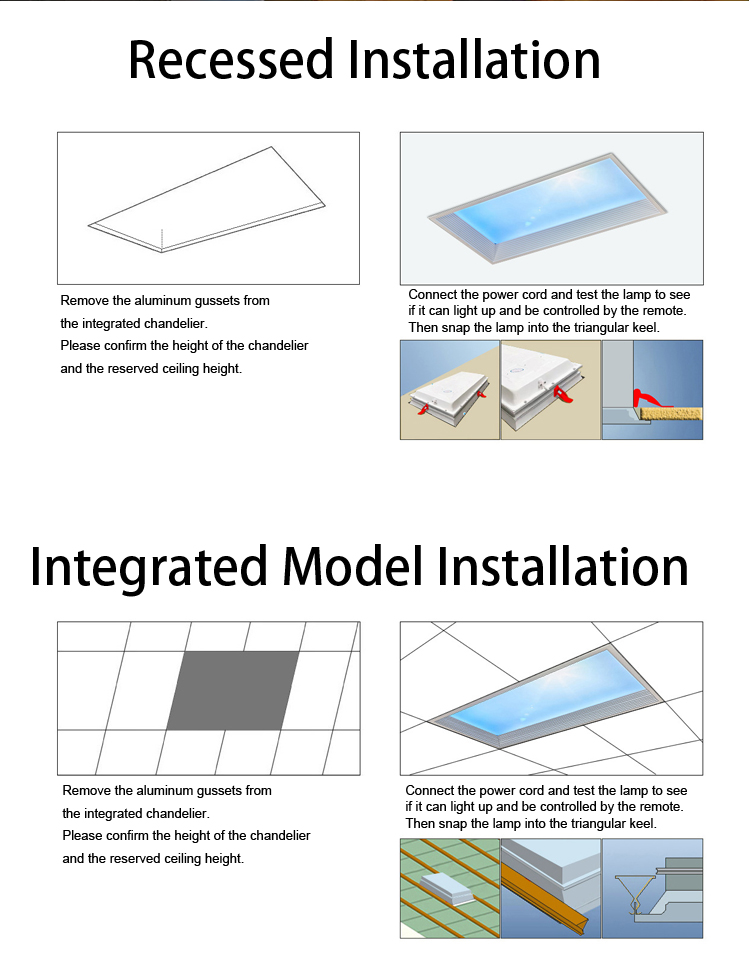 Recessed Installation

Remove the aluminum gussets from the integrated chandelier.
Please confirm the height of the chandelier and the reserved ceiling height.

Connect the power cord and test the lamp to see if it can light up and be controlled by the remote.
Then snap the lamp into the triangular keel.

Integrated Model Installation

Remove the aluminum gussets from the integrated chandelier.
Please confirm the height of the chandelier and the reserved ceiling height.

Connect the power cord and test the lamp to see if it can light up and be controlled by the remote.
Then snap the lamp into the triangular keel.